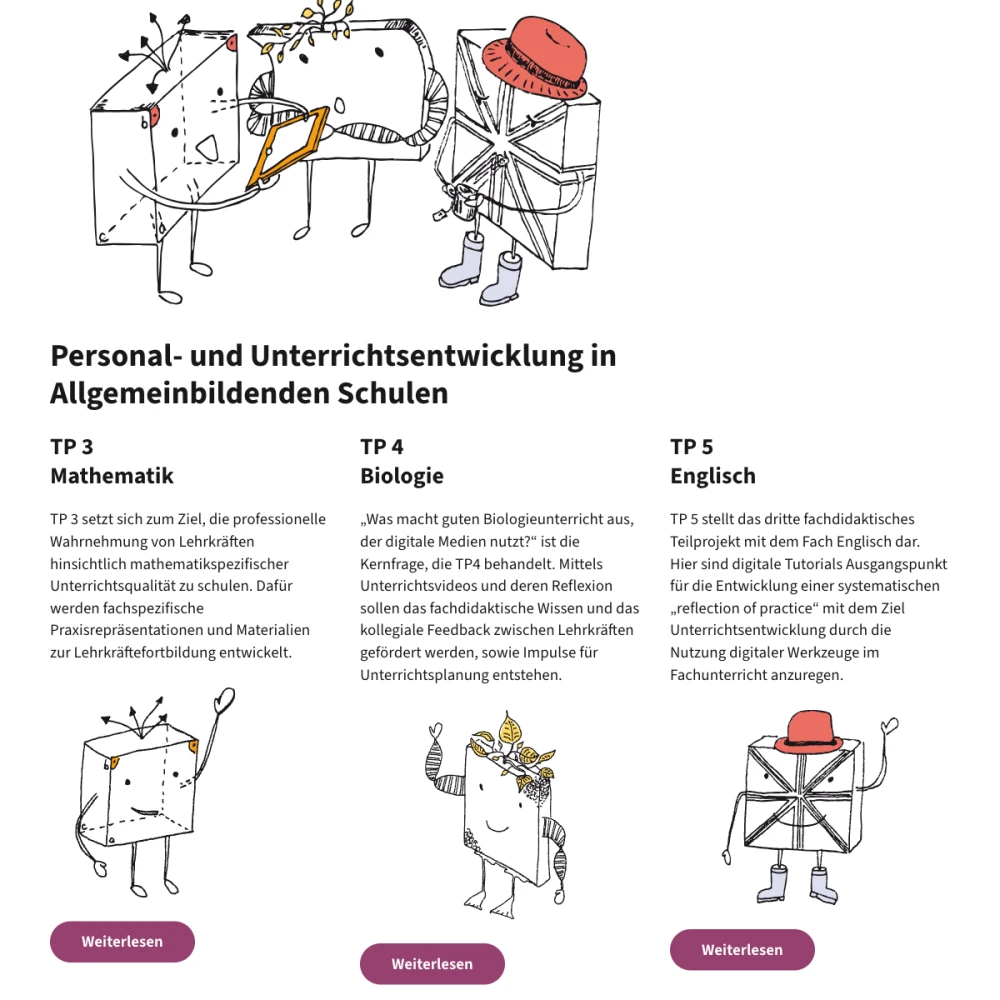 Personal- und Unterrichtsentwicklung in Allgemeinbildenden Schulen

TP 3
Mathematik

TP 3 setzt sich zum Ziel, die professionelle Wahrnehmung von Lehrkräften hinsichtlich mathematikspezifischer Unterrichtsqualität zu schulen. Dafür werden fachspezifische Praxisrepräsentationen und Materialien zur Lehrkräftefortbildung entwickelt.

Weiterlesen

TP 4
Biologie

„Was macht guten Biologieunterricht aus, der digitale Medien nutzt?“ ist die Kernfrage, die TP4 behandelt. Mittels Unterrichtsvideos und deren Reflexion sollen das fachdidaktische Wissen und das kollegiale Feedback zwischen Lehrkräften gefördert werden, sowie Impulse für Unterrichtsplanung entstehen.

Weiterlesen

TP 5
Englisch

TP 5 stellt das dritte fachdidaktisches Teilprojekt mit dem Fach Englisch dar. Hier sind digitale Tutorials Ausgangspunkt für die Entwicklung einer systematischen „reflection of practice“ mit dem Ziel Unterrichtsentwicklung durch die Nutzung digitaler Werkzeuge im Fachunterricht anzuregen.

Weiterlesen